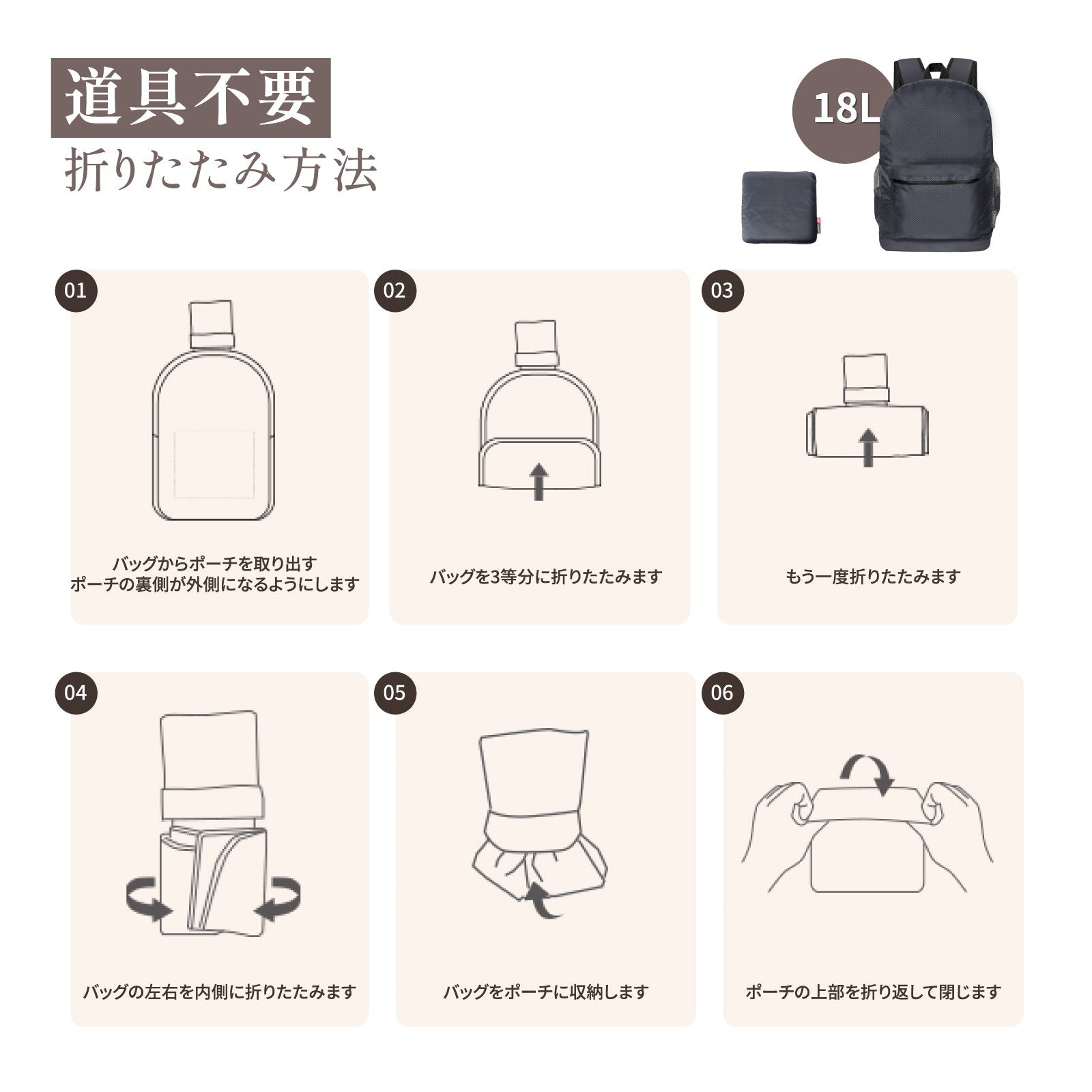 道具不要
折りたたみ方法

18L

01
バッグからポーチを取り出す
ポーチの裏側が外側になるようにします

02
バッグを3等分に折りたたみます

03
もう一度折りたたみます

04
バッグの左右を内側に折りたたみます

05
バッグをポーチに収納します

06
ポーチの上部を折り返して閉じます